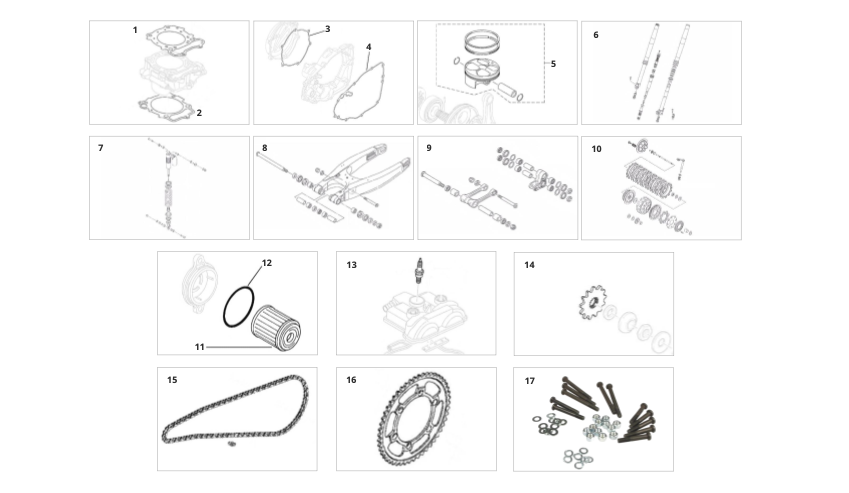 1
2
3
4
5
6
7
8
9
10
12
11
13
14
15
16
17